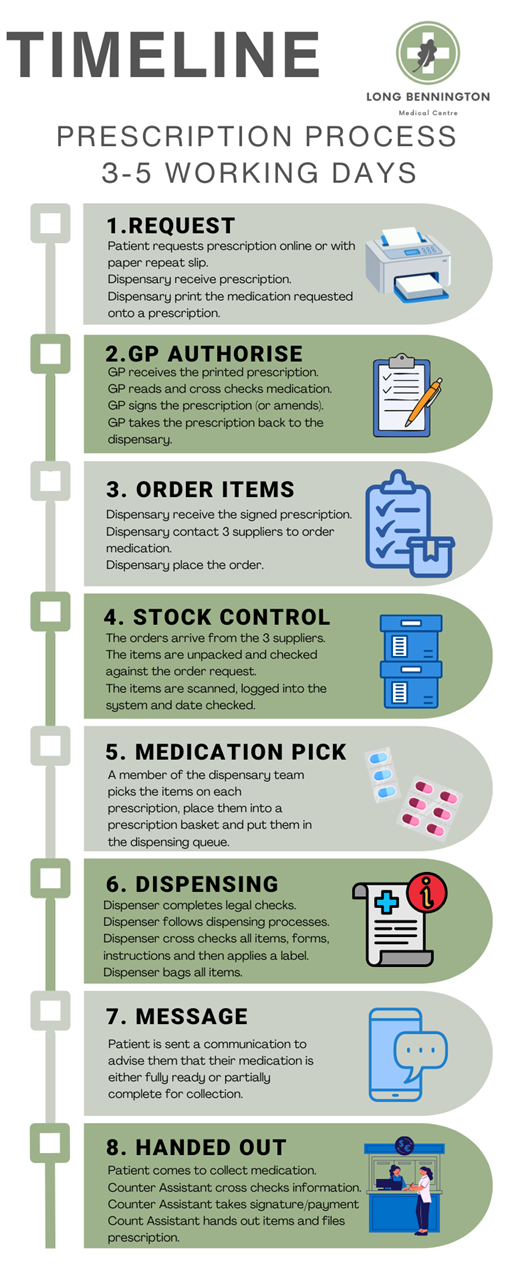 TIMELINE

LONG BENNINGTON
Medical Centre

PRESCRIPTION PROCESS
3-5 WORKING DAYS

1.REQUEST
Patient requests prescription online or with paper repeat slip.
Dispensary receive prescription.
Dispensary print the medication requested onto a prescription.

2.GP AUTHORISE
GP receives the printed prescription.
GP reads and cross checks medication.
GP signs the prescription (or amends).
GP takes the prescription back to the dispensary.

3. ORDER ITEMS
Dispensary receive the signed prescription.
Dispensary contact 3 suppliers to order medication.
Dispensary place the order.

4. STOCK CONTROL
The orders arrive from the 3 suppliers.
The items are unpacked and checked against the order request.
The items are scanned, logged into the system and date checked.

5. MEDICATION PICK
A member of the dispensary team picks the items on each prescription, place them into a prescription basket and put them in the dispensing queue.

6. DISPENSING
Dispenser completes legal checks.
Dispenser follows dispensing processes.
Dispenser cross checks all items, forms, instructions and then applies a label.
Dispenser bags all items.

7. MESSAGE
Patient is sent a communication to advise them that their medication is either fully ready or partially complete for collection.

8. HANDED OUT
Patient comes to collect medication.
Counter Assistant cross checks information.
Counter Assistant takes signature/payment
Count Assistant hands out items and files prescription.